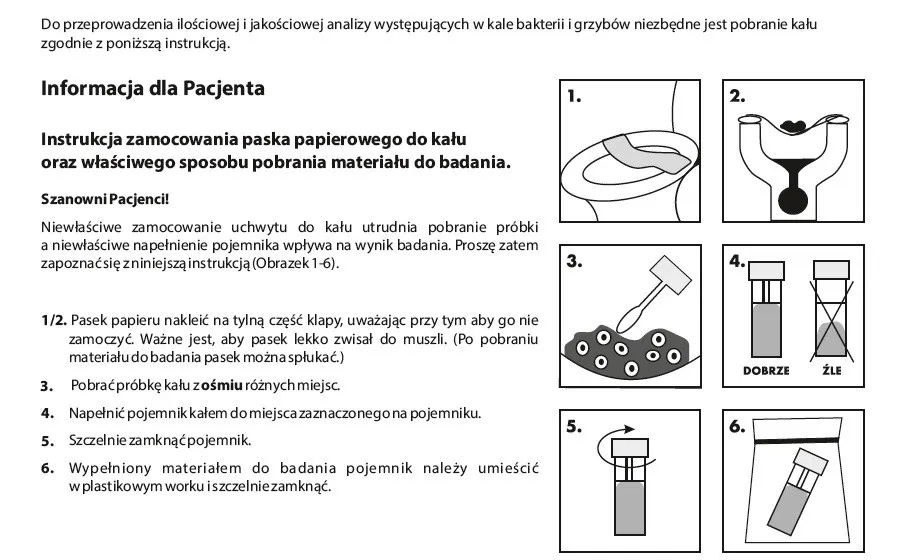 Do przeprowadzenia ilościowej i jakościowej analizy występujących w kale bakterii i grzybów niezbędne jest pobranie kału zgodnie z poniższą instrukcją.

Informacja dla Pacjenta

Instrukcja zamocowania paska papierowego do kału oraz właściwego sposobu pobrania materiału do badania.

Szanowni Pacjenci!

Niewłaściwe zamocowanie uchwytu do kału utrudnia pobranie próbki a niewłaściwe napełnienie pojemnika wpływa na wynik badania. Proszę zatem zapoznać się z niniejszą instrukcją (Obrazek 1-6).

1/2. Pasek papieru nakleić na tylną część klapy, uważając przy tym aby go nie zamoczyć. Ważne jest, aby pasek lekko zwisał do muszli. (Po pobraniu materiału do badania pasek można spłukać.)

3. Pobrać próbkę kału z ośmiu różnych miejsc.

4. Napełnić pojemnik kałem do miejsca zaznaczonego na pojemniku.

5. Szczelnie zamknąć pojemnik.

6. Wypełniony materiałem do badania pojemnik należy umieścić w plastikowym worku i szczelnie zamknąć.

1.

2.

3.

4.

DOBRZE

ŹLE

5.

6.