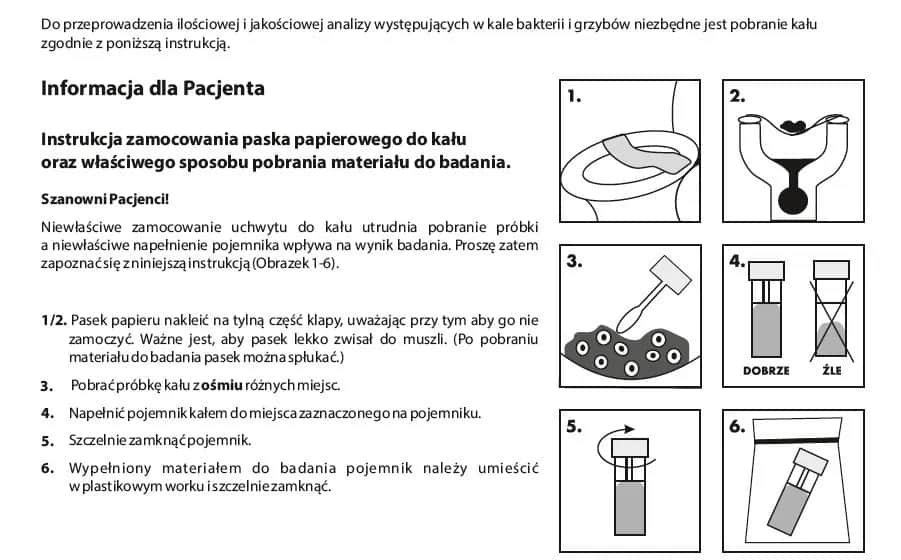 Do przeprowadzenia ilościowej i jakościowej analizy występujących w kale bakterii i grzybów niezbędne jest pobranie kału zgodnie z poniższą instrukcją.

Informacja dla Pacjenta

Instrukcja zamocowania paska papierowego do kału oraz właściwego sposobu pobrania materiału do badania.

Szanowni Pacjenci!

Niewłaściwe zamocowanie uchwytu do kału utrudnia pobranie próbki a niewłaściwe napełnienie pojemnika wpływa na wynik badania. Proszę zatem zapoznać się z niniejszą instrukcją (Obrazek 1-6).

1/2. Pasek papieru nakleić na tylną część klapy, uważając przy tym aby go nie zamoczyć. Ważne jest, aby pasek lekko zwisał do muszli. (Po pobraniu materiału do badania pasek można spłukać.)

3. Pobrać próbkę kału z ośmiu różnych miejsc.

4. Napełnić pojemnik kałem do miejsca zaznaczonego na pojemniku.

5. Szczelnie zamknąć pojemnik.

6. Wypełniony materiałem do badania pojemnik należy umieścić w plastikowym worku i szczelnie zamknąć.

1.

2.

3.

4.

DOBRZE

ŹLE

5.

6.